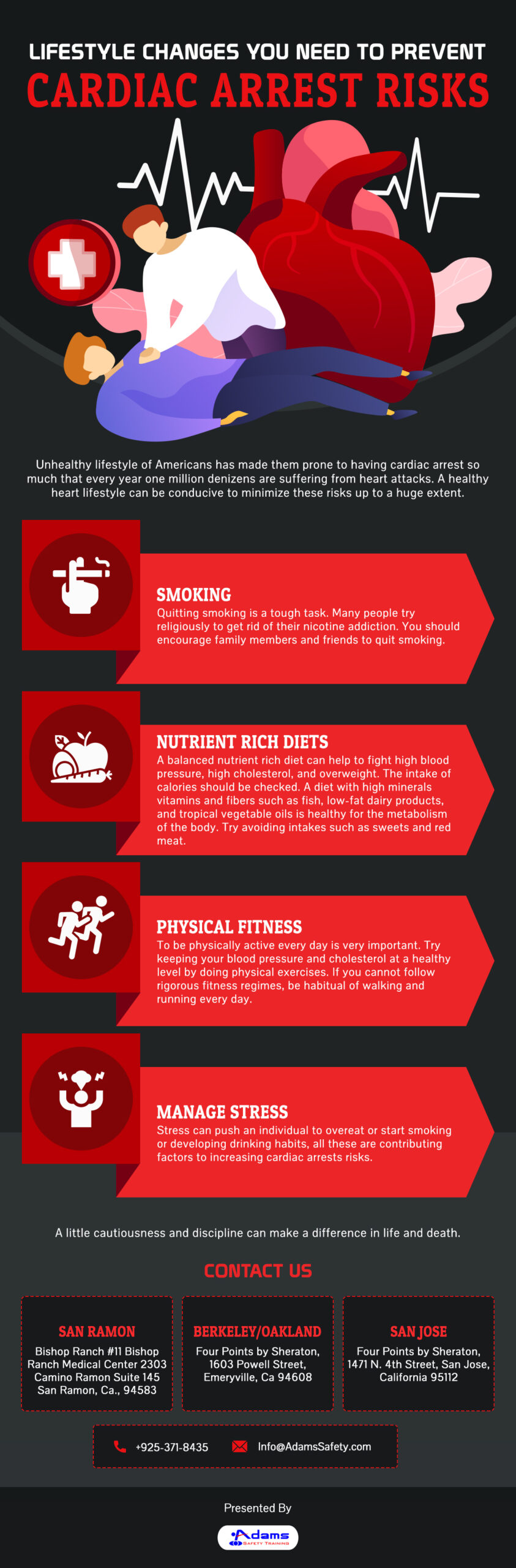 LIFESTYLE CHANGES YOU NEED TO PREVENT
CARDIAC ARREST RISKS

Unhealthy lifestyle of Americans has made them prone to having cardiac arrest so much that every year one million denizens are suffering from heart attacks. A healthy heart lifestyle can be conducive to minimize these risks up to a huge extent.

SMOKING
Quitting smoking is a tough task. Many people try religiously to get rid of their nicotine addiction. You should encourage family members and friends to quit smoking.

NUTRIENT RICH DIETS
A balanced nutrient rich diet can help to fight high blood pressure, high cholesterol, and overweight. The intake of calories should be checked. A diet with high minerals vitamins and fibers such as fish, low-fat dairy products, and tropical vegetable oils is healthy for the metabolism of the body. Try avoiding intakes such as sweets and red meat.

PHYSICAL FITNESS
To be physically active every day is very important. Try keeping your blood pressure and cholesterol at a healthy level by doing physical exercises. If you cannot follow rigorous fitness regimes, be habitual of walking and running every day.

MANAGE STRESS
Stress can push an individual to overeat or start smoking or developing drinking habits, all these are contributing factors to increasing cardiac arrests risks.

A little cautiousness and discipline can make a difference in life and death.

CONTACT US

SAN RAMON
Bishop Ranch #11 Bishop Ranch Medical Center 2303 Camino Ramon Suite 145 San Ramon, Ca., 94583

BERKELEY/OAKLAND
Four Points by Sheraton, 1603 Powell Street, Emeryville, Ca 94608

SAN JOSE
Four Points by Sheraton, 1471 N. 4th Street, San Jose, California 95112

+925-371-8435
Info@AdamsSafety.com

Presented By
Adams
SAFETY TRAINING