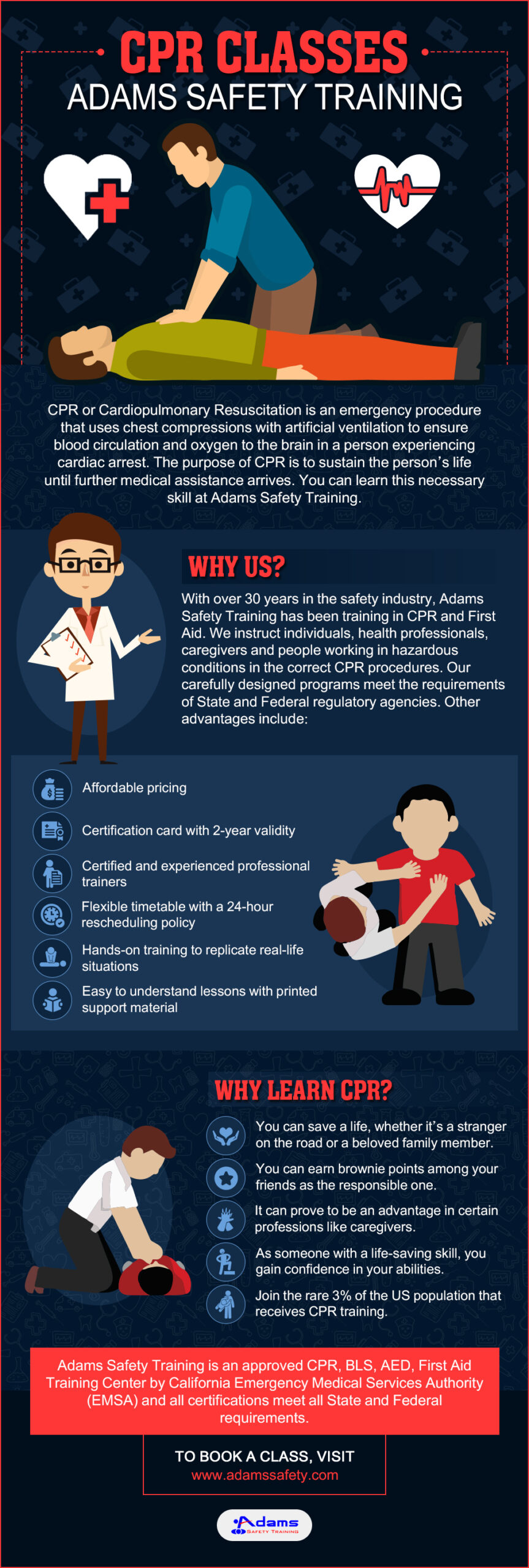 CPR CLASSES
ADAMS SAFETY TRAINING

CPR or Cardiopulmonary Resuscitation is an emergency procedure that uses chest compressions with artificial ventilation to ensure blood circulation and oxygen to the brain in a person experiencing cardiac arrest. The purpose of CPR is to sustain the person's life until further medical assistance arrives. You can learn this necessary skill at Adams Safety Training.

WHY US?

With over 30 years in the safety industry, Adams Safety Training has been training in CPR and First Aid. We instruct individuals, health professionals, caregivers and people working in hazardous conditions in the correct CPR procedures. Our carefully designed programs meet the requirements of State and Federal regulatory agencies. Other advantages include:

Affordable pricing

Certification card with 2-year validity

Certified and experienced professional trainers

Flexible timetable with a 24-hour rescheduling policy

Hands-on training to replicate real-life situations

Easy to understand lessons with printed support material

WHY LEARN CPR?

You can save a life, whether it's a stranger on the road or a beloved family member.

You can earn brownie points among your friends as the responsible one.

It can prove to be an advantage in certain professions like caregivers.

As someone with a life-saving skill, you gain confidence in your abilities.

Join the rare 3% of the US population that receives CPR training.

Adams Safety Training is an approved CPR, BLS, AED, First Aid Training Center by California Emergency Medical Services Authority (EMSA) and all certifications meet all State and Federal requirements.

TO BOOK A CLASS, VISIT
www.adamssafety.com

Adams
SAFETY TRAINING